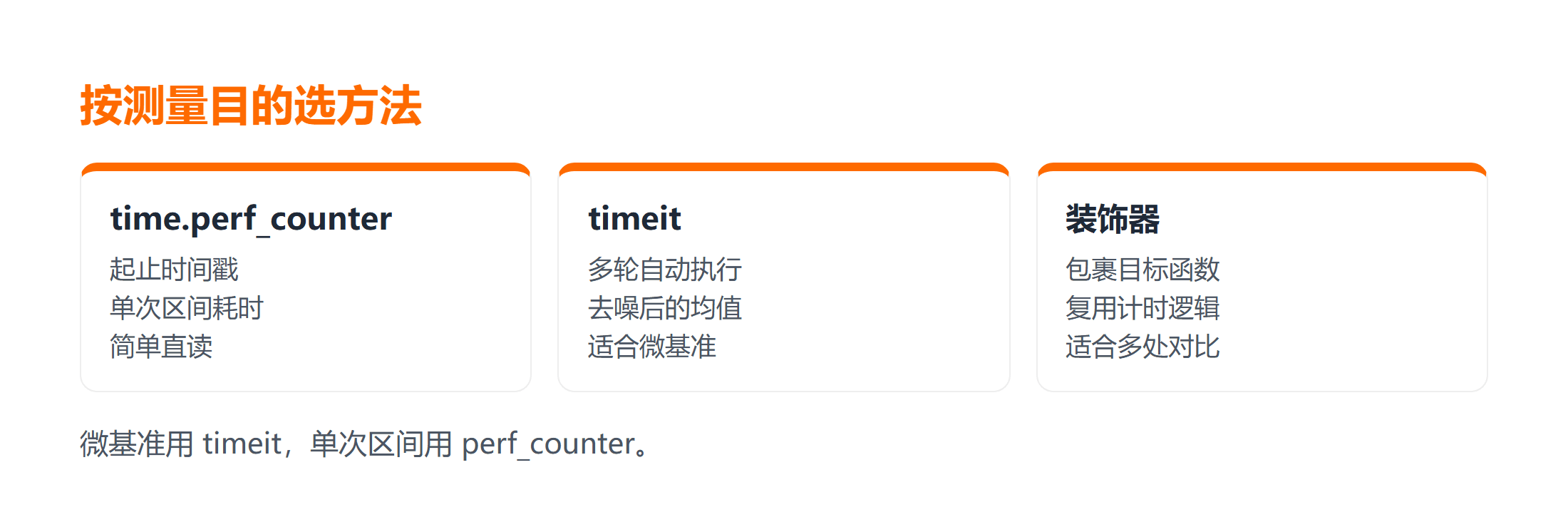 按测量目的选方法

time.perf_counter
起止时间戳
单次区间耗时
简单直读

timeit
多轮自动执行
去噪后的均值
适合微基准

装饰器
包裹目标函数
复用计时逻辑
适合多处对比

微基准用 timeit，单次区间用 perf_counter。